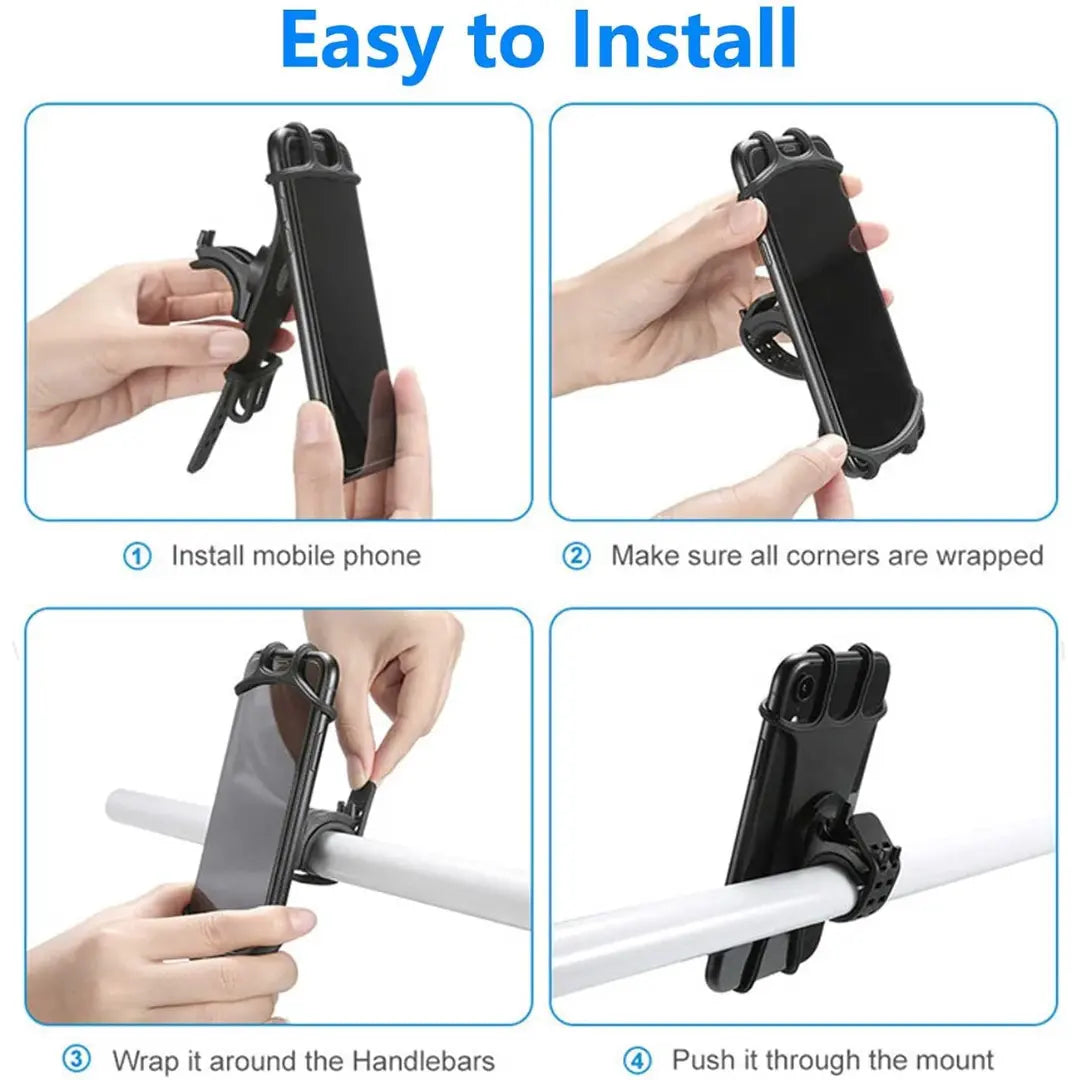 Easy to Install

① Install mobile phone

② Make sure all corners are wrapped

③ Wrap it around the Handlebars

④ Push it through the mount