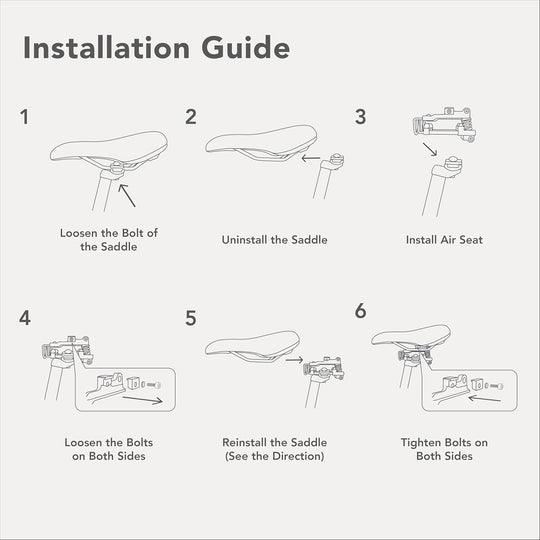 Installation Guide

1

Loosen the Bolt of the Saddle

2

Uninstall the Saddle

3

Install Air Seat

4

Loosen the Bolts on Both Sides

5

Reinstall the Saddle (See the Direction)

6

Tighten Bolts on Both Sides