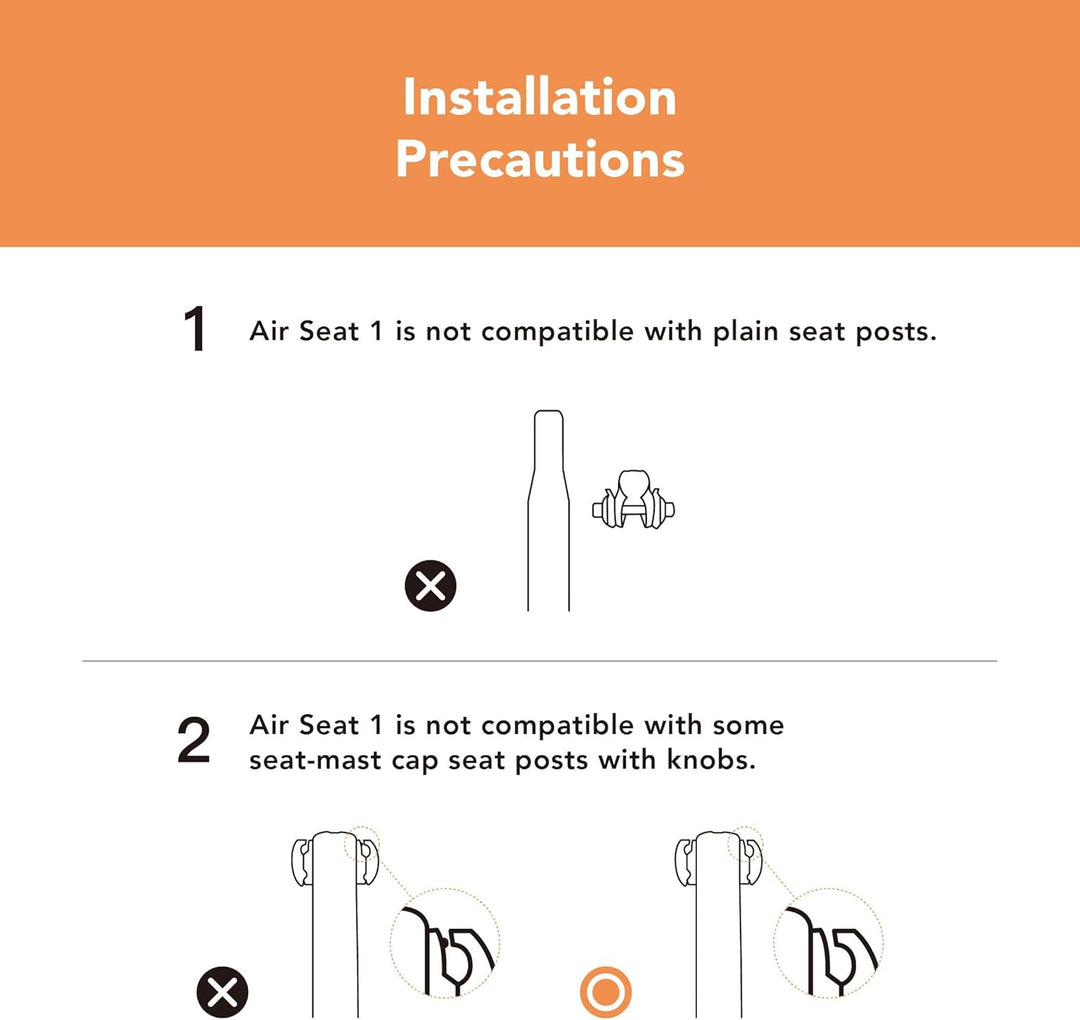 Installation Precautions

1 Air Seat 1 is not compatible with plain seat posts.

2 Air Seat 1 is not compatible with some seat-mast cap seat posts with knobs.